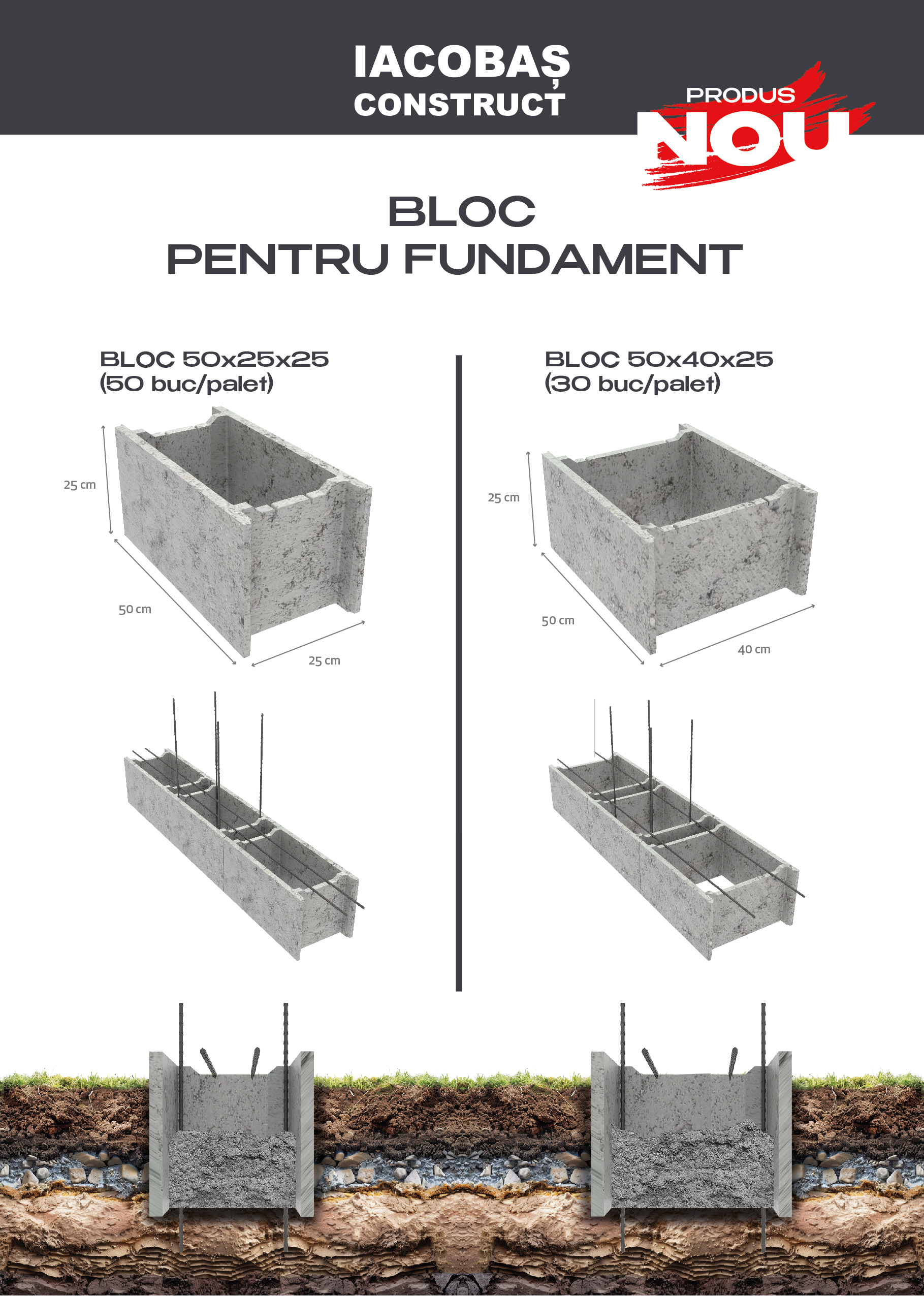 IACOBAȘ
CONSTRUCT

PRODUS
NOU

BLOC
PENTRU FUNDAMENT

BLOC 50x25x25
(50 buc/palet)

25 cm
50 cm
25 cm

BLOC 50x40x25
(30 buc/palet)

25 cm
50 cm
40 cm