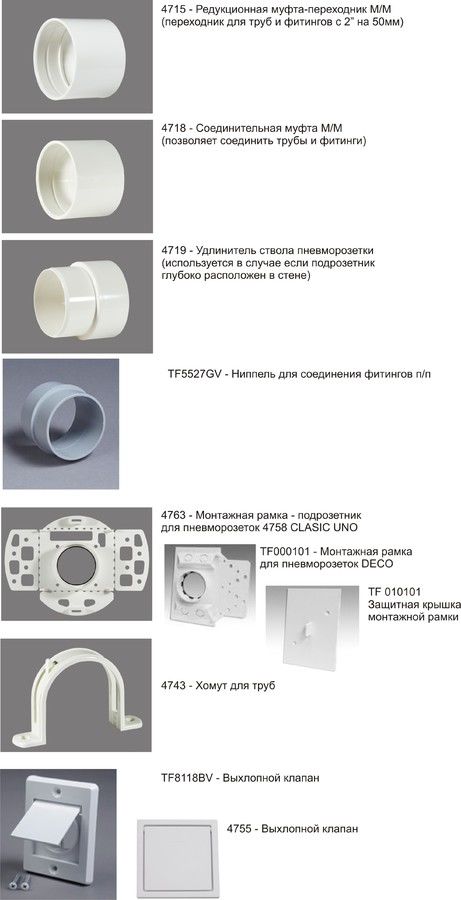 4715 - Редукционная муфта-переходник М/М (переходник для труб и фитингов с 2" на 50мм)

4718 - Соединительная муфта М/М (позволяет соединить трубы и фитинги)

4719 - Удлинитель ствола пневморозетки (используется в случае если подрозетник глубоко расположен в стене)

TF5527GV - Ниппель для соединения фитингов п/п

4763 - Монтажная рамка - подрозетник для пневморозеток 4758 CLASIC UNO

TF000101 - Монтажная рамка для пневморозеток DECO

TF 010101 Защитная крышка монтажной рамки

4743 - Хомут для труб

TF8118BV - Выхлопной клапан

4755 - Выхлопной клапан