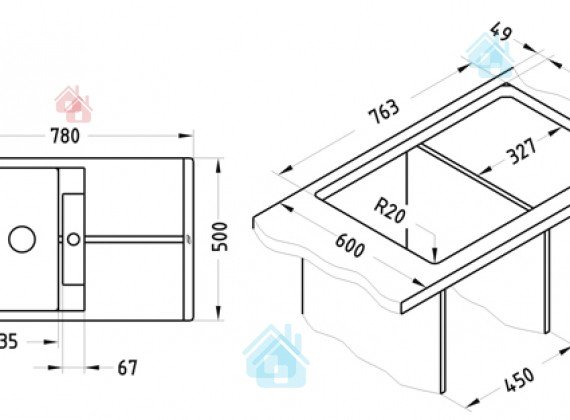 780
500
35
67
49
763
327
R20
600
450