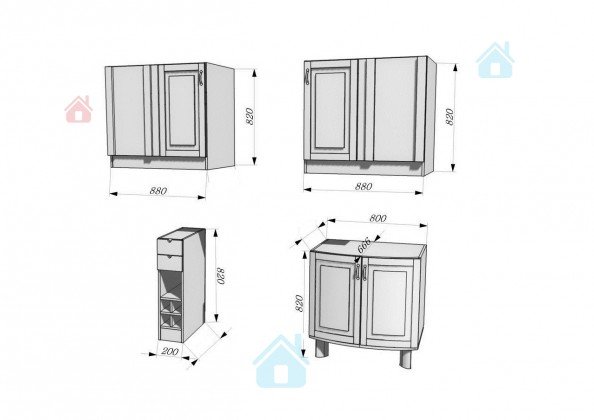 820
880
820
880
820
200
800
666
820