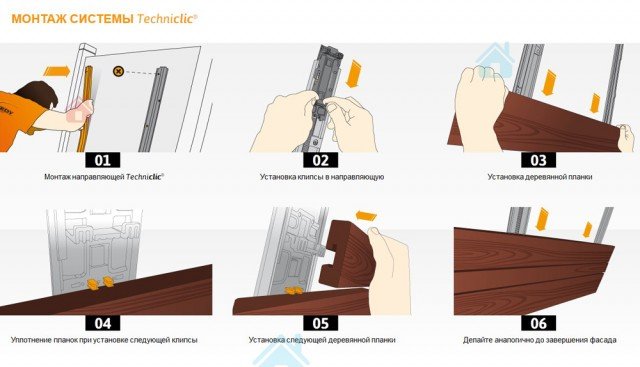 МОНТАЖ СИСТЕМЫ Techniclic®

01

Монтаж направляющей Techniclic®

02

Установка клипсы в направляющую

03

Установка деревянной планки

04

Уплотнение планок при установке следующей клипсы

05

Установка следующей деревянной планки

06

Делайте аналогично до завершения фасада