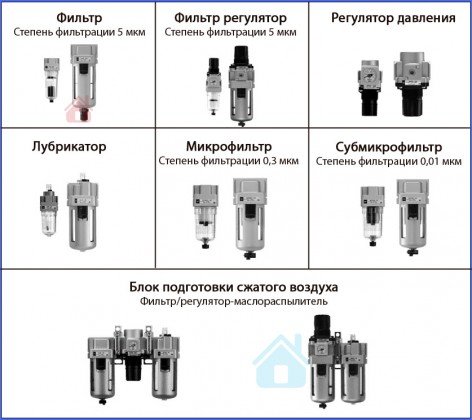 Фильтр
Степень фильтрации 5 мкм

Фильтр регулятор
Степень фильтрации 5 мкм

Регулятор давления

Лубрикатор

Микрофильтр
Степень фильтрации 0,3 мкм

Субмикрофильтр
Степень фильтрации 0,01 мкм

Блок подготовки сжатого воздуха
Фильтр/регулятор-маслораспылитель