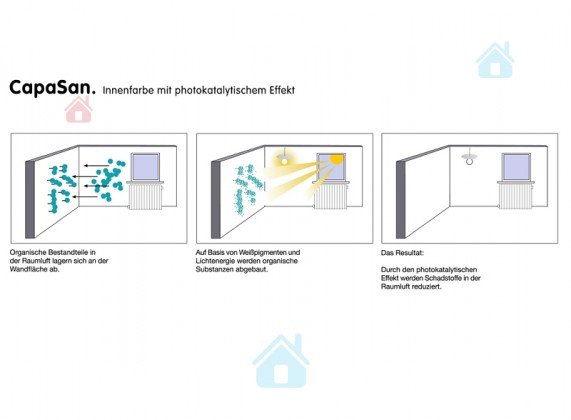 CapaSan. Innenfarbe mit photokatalytischem Effekt

Organische Bestandteile in der Raumluft lagern sich an der Wandfläche ab.

Auf Basis von Weißpigmenten und Lichtenergie werden organische Substanzen abgebaut.

Das Resultat:

Durch den photokatalytischen Effekt werden Schadstoffe in der Raumluft reduziert.