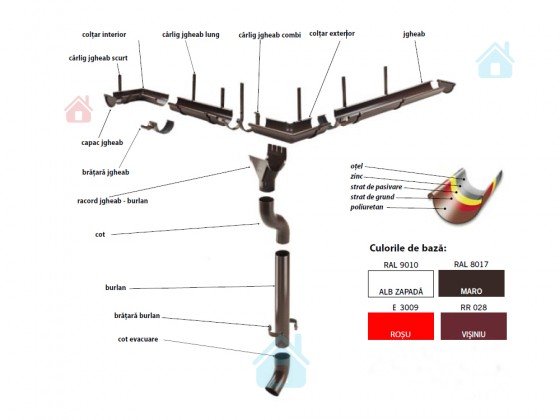 colțar interior
cârlig jgheab lung
cârlig jgheab combi
colțar exterior
jgheab
cârlig jgheab scurt
capac jgheab
brățară jgheab
racord jgheab - burlan
cot
burlan
brățară burlan
cot evacuare

oțel
zinc
strat de pasivare
strat de grund
poliuretan

Culorile de bază:

RAL 9010
ALB ZAPADĂ
RAL 8017
MARO
E 3009
ROȘU
RR 028
VIȘINIU