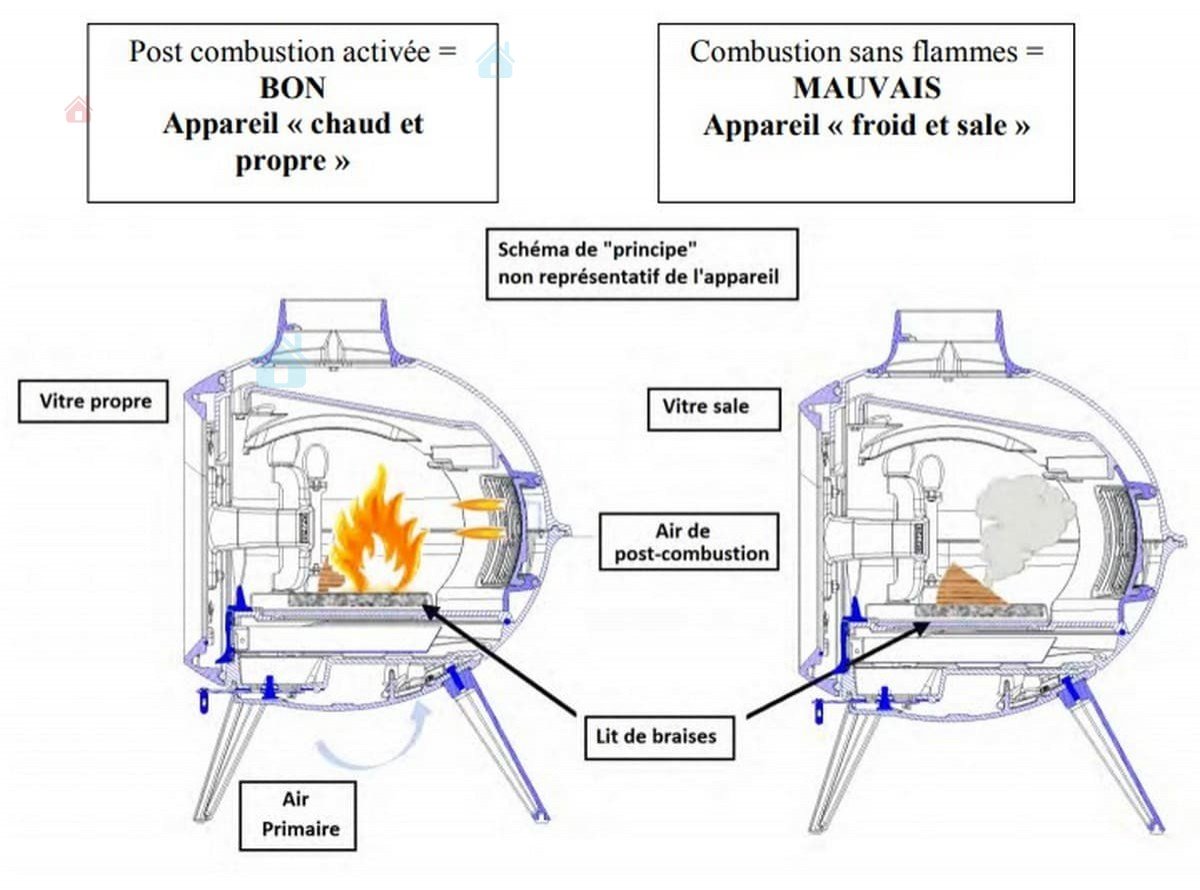 Post combustion activée =
BON
Appareil « chaud et propre »

Combustion sans flammes =
MAUVAIS
Appareil « froid et sale »

Schéma de "principe"
non représentatif de l'appareil

Vitre propre

Vitre sale

Air de post-combustion

Lit de braises

Air Primaire