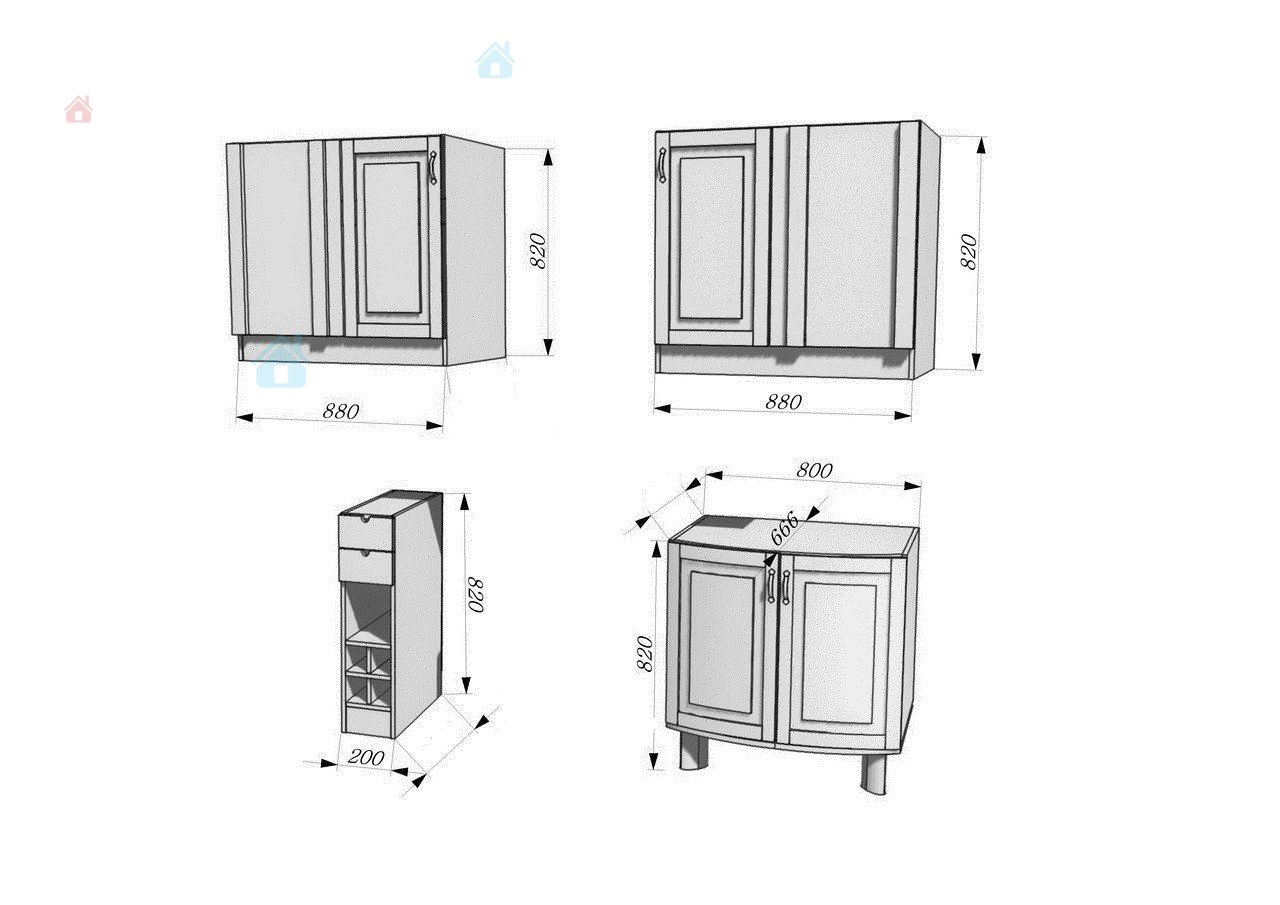 820
880
820
880
820
200
800
666
820