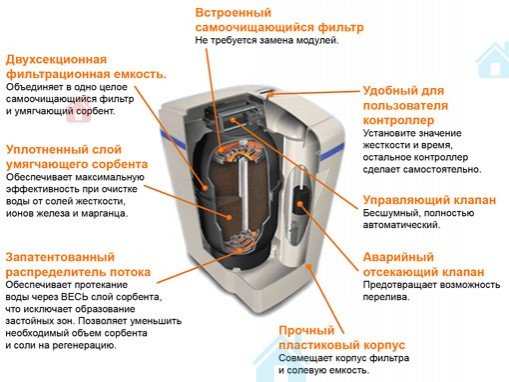 Встроенный самоочищающийся фильтр
Не требуется замена модулей.

Двухсекционная фильтрационная емкость.
Объединяет в одно целое самоочищающийся фильтр и умягчающий сорбент.

Уплотненный слой умягчающего сорбента
Обеспечивает максимальную эффективность при очистке воды от солей жесткости, ионов железа и марганца.

Запатентованный распределитель потока
Обеспечивает протекание воды через ВЕСЬ слой сорбента, что исключает образование застойных зон. Позволяет уменьшить необходимый объем сорбента и соли на регенерацию.

Удобный для пользователя контроллер
Установите значение жесткости и время, остальное контроллер сделает самостоятельно.

Управляющий клапан
Бесшумный, полностью автоматический.

Аварийный отсекающий клапан
Предотвращает возможность перелива.

Прочный пластиковый корпус
Совмещает корпус фильтра и солевую емкость.