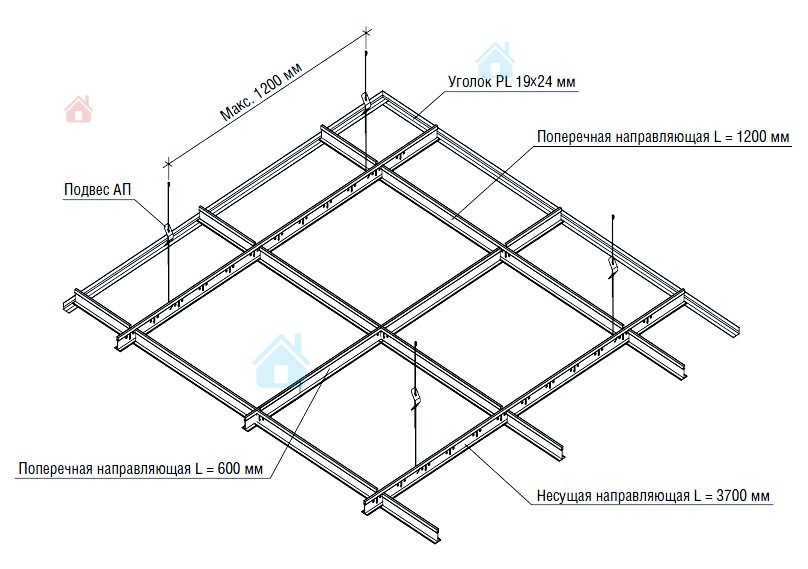 Макс. 1200 мм

Уголок PL 19x24 мм

Поперечная направляющая L = 1200 мм

Подвес АП

Поперечная направляющая L = 600 мм

Несущая направляющая L = 3700 мм