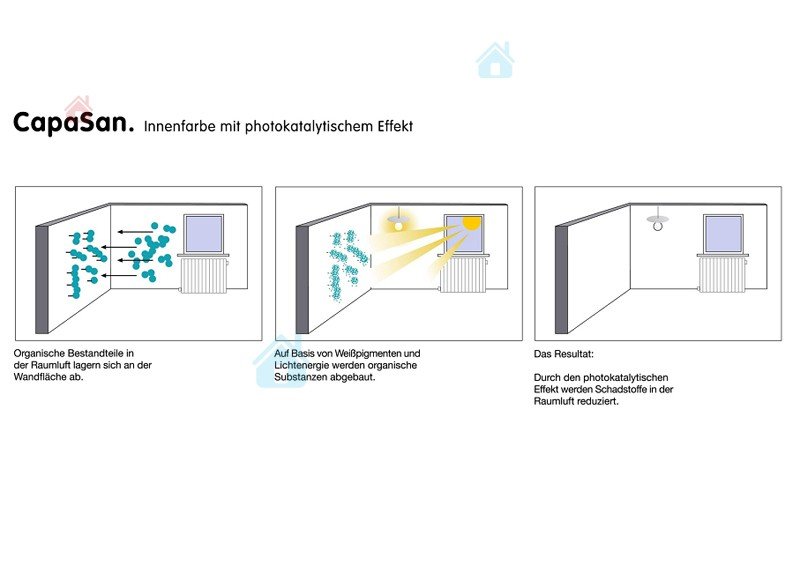 CapaSan. Innenfarbe mit photokatalytischem Effekt

Organische Bestandteile in der Raumluft lagern sich an der Wandfläche ab.

Auf Basis von Weißpigmenten und Lichtenergie werden organische Substanzen abgebaut.

Das Resultat:

Durch den photokatalytischen Effekt werden Schadstoffe in der Raumluft reduziert.