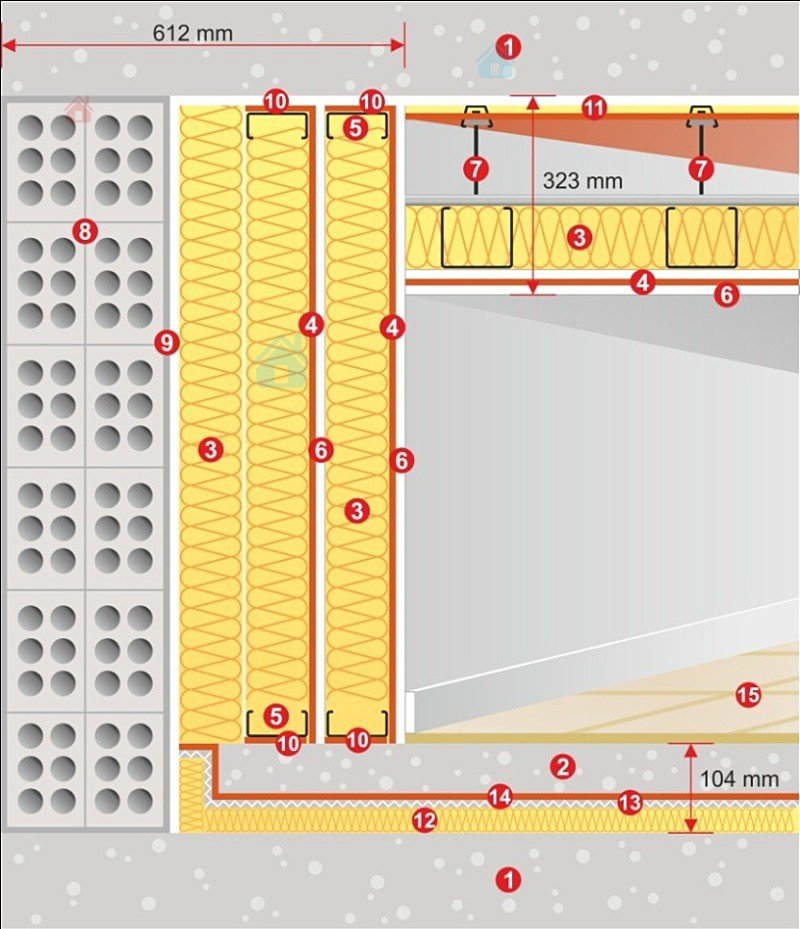 612 mm
1
10
10
5
11
7
7
323 mm
8
3
4
6
9
4
4
3
6
6
3
15
5
10
10
2
104 mm
14
13
12
1