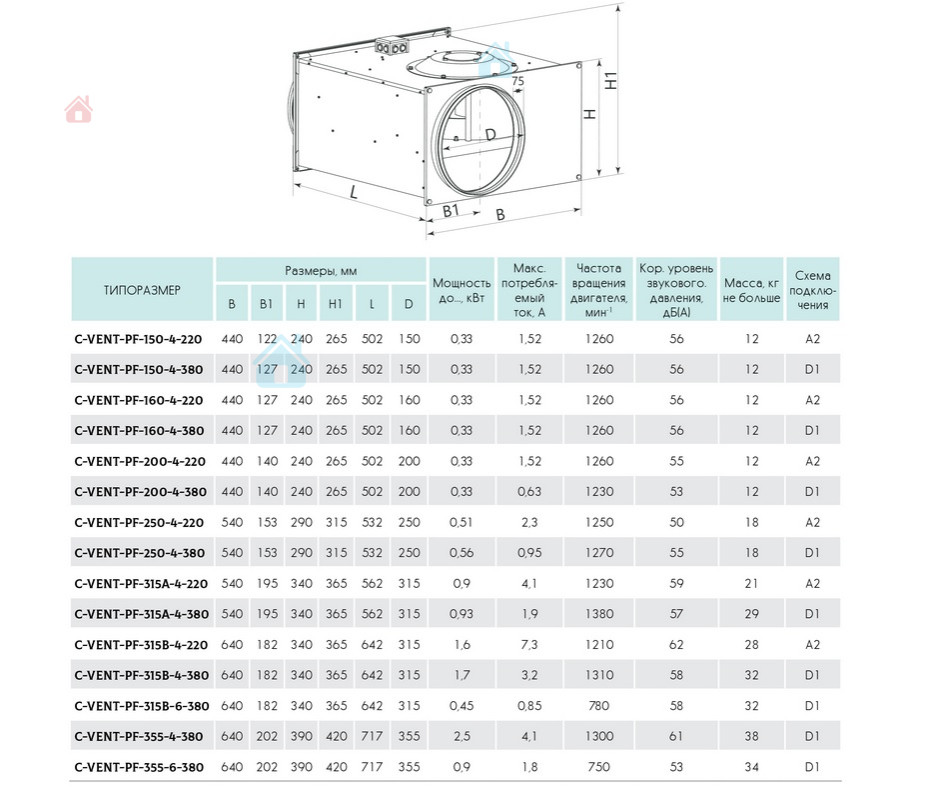 75

H1

H

D

L

B1

B

| ТИПОРАЗМЕР | Размеры, мм B | B1 | H | H1 | L | D | Мощность до..., кВт | Макс. потребляемый ток, А | Частота вращения двигателя, мин$^{-1}$ | Кор. уровень звукового. давления, дБ(А) | Масса, кг не больше | Схема подключения |
|---|---|---|---|---|---|---|---|---|---|---|---|---|
| C-VENT-PF-150-4-220 | 440 | 122 | 240 | 265 | 502 | 150 | 0,33 | 1,52 | 1260 | 56 | 12 | A2 |
| C-VENT-PF-150-4-380 | 440 | 127 | 240 | 265 | 502 | 150 | 0,33 | 1,52 | 1260 | 56 | 12 | D1 |
| C-VENT-PF-160-4-220 | 440 | 127 | 240 | 265 | 502 | 160 | 0,33 | 1,52 | 1260 | 56 | 12 | A2 |
| C-VENT-PF-160-4-380 | 440 | 127 | 240 | 265 | 502 | 160 | 0,33 | 1,52 | 1260 | 56 | 12 | D1 |
| C-VENT-PF-200-4-220 | 440 | 140 | 240 | 265 | 502 | 200 | 0,33 | 1,52 | 1260 | 55 | 12 | A2 |
| C-VENT-PF-200-4-380 | 440 | 140 | 240 | 265 | 502 | 200 | 0,33 | 0,63 | 1230 | 53 | 12 | D1 |
| C-VENT-PF-250-4-220 | 540 | 153 | 290 | 315 | 532 | 250 | 0,51 | 2,3 | 1250 | 50 | 18 | A2 |
| C-VENT-PF-250-4-380 | 540 | 153 | 290 | 315 | 532 | 250 | 0,56 | 0,95 | 1270 | 55 | 18 | D1 |
| C-VENT-PF-315A-4-220 | 540 | 195 | 340 | 365 | 562 | 315 | 0,9 | 4,1 | 1230 | 59 | 21 | A2 |
| C-VENT-PF-315A-4-380 | 540 | 195 | 340 | 365 | 562 | 315 | 0,93 | 1,9 | 1380 | 57 | 29 | D1 |
| C-VENT-PF-315B-4-220 | 640 | 182 | 340 | 365 | 642 | 315 | 1,6 | 7,3 | 1210 | 62 | 28 | A2 |
| C-VENT-PF-315B-4-380 | 640 | 182 | 340 | 365 | 642 | 315 | 1,7 | 3,2 | 1310 | 58 | 32 | D1 |
| C-VENT-PF-315B-6-380 | 640 | 182 | 340 | 365 | 642 | 315 | 0,45 | 0,85 | 780 | 58 | 32 | D1 |
| C-VENT-PF-355-4-380 | 640 | 202 | 390 | 420 | 717 | 355 | 2,5 | 4,1 | 1300 | 61 | 38 | D1 |
| C-VENT-PF-355-6-380 | 640 | 202 | 390 | 420 | 717 | 355 | 0,9 | 1,8 | 750 | 53 | 34 | D1 |