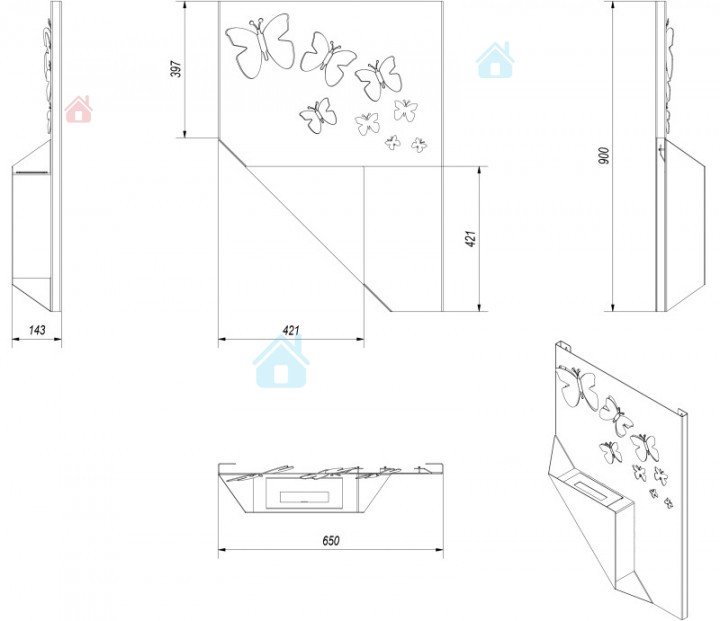 397

900

421

143

421

650