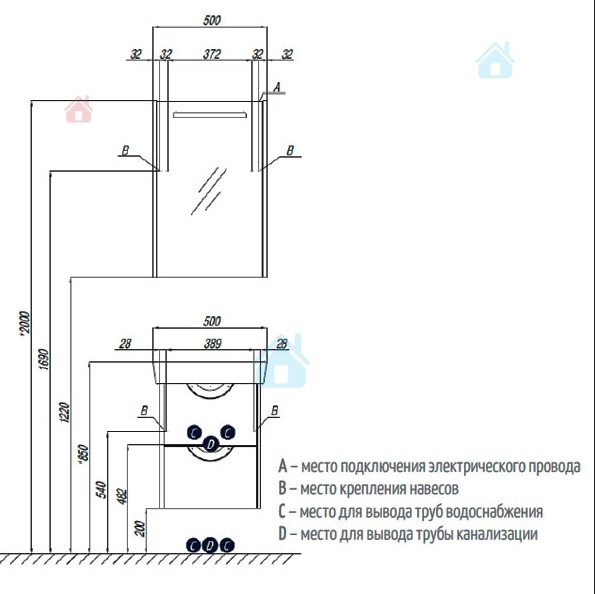 500

32 32 372 32 32

A

B B

*2000

1690

1220

500

28 389 28

B B

C C D

*850

540

482

200

C D C

A – место подключения электрического провода
B – место крепления навесов
C – место для вывода труб водоснабжения
D – место для вывода трубы канализации