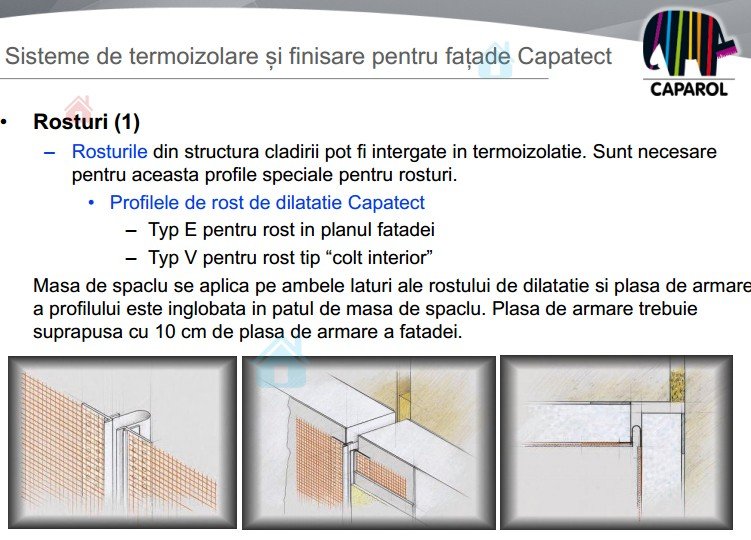 Sisteme de termoizolare și finisare pentru fațade Capatect

CAPAROL

• Rosturi (1)

– Rosturile din structura cladirii pot fi intergate in termoizolatie. Sunt necesare pentru aceasta profile speciale pentru rosturi.

• Profilele de rost de dilatatie Capatect

– Typ E pentru rost in planul fatadei

– Typ V pentru rost tip “colt interior”

Masa de spaclu se aplica pe ambele laturi ale rostului de dilatatie si plasa de armare a profilului este inglobata in patul de masa de spaclu. Plasa de armare trebuie suprapusa cu 10 cm de plasa de armare a fatadei.