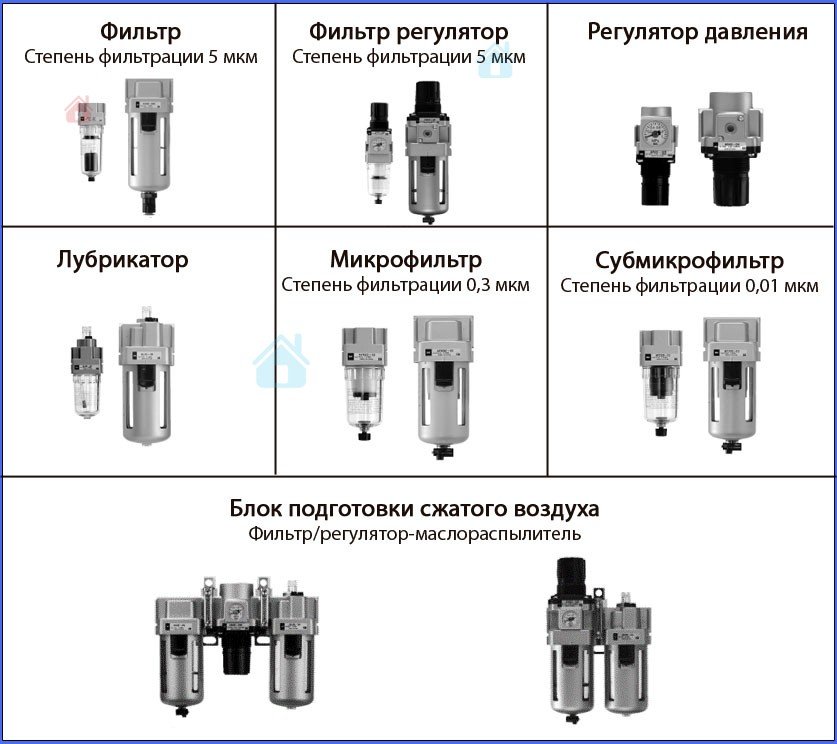 Фильтр
Степень фильтрации 5 мкм

Фильтр регулятор
Степень фильтрации 5 мкм

Регулятор давления

Лубрикатор

Микрофильтр
Степень фильтрации 0,3 мкм

Субмикрофильтр
Степень фильтрации 0,01 мкм

Блок подготовки сжатого воздуха
Фильтр/регулятор-маслораспылитель