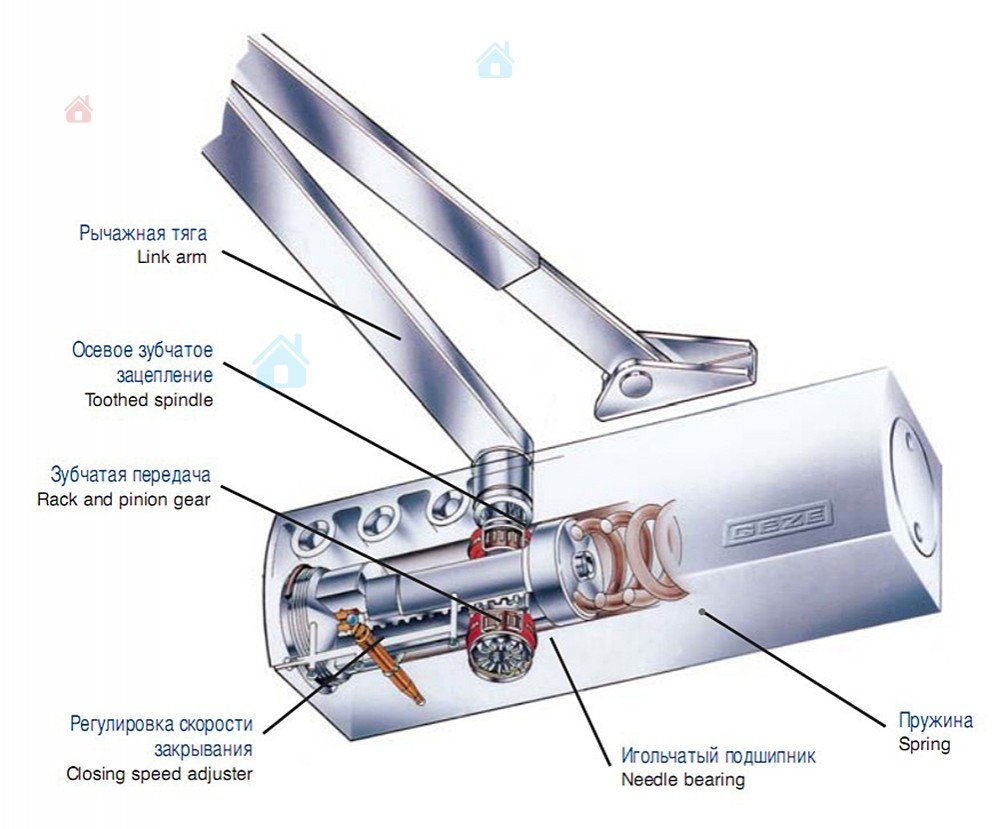 Рычажная тяга
Link arm

Осевое зубчатое зацепление
Toothed spindle

Зубчатая передача
Rack and pinion gear

GEZE

Регулировка скорости закрывания
Closing speed adjuster

Игольчатый подшипник
Needle bearing

Пружина
Spring