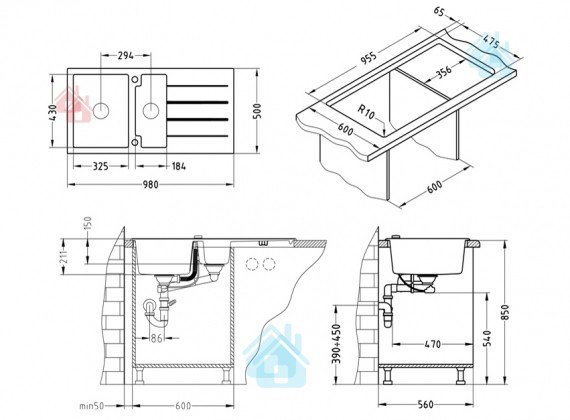 294
430
500
325
184
980
65
475
955
356
R10
600
600
150
211
86
min50
600
390÷450
470
540
850
560