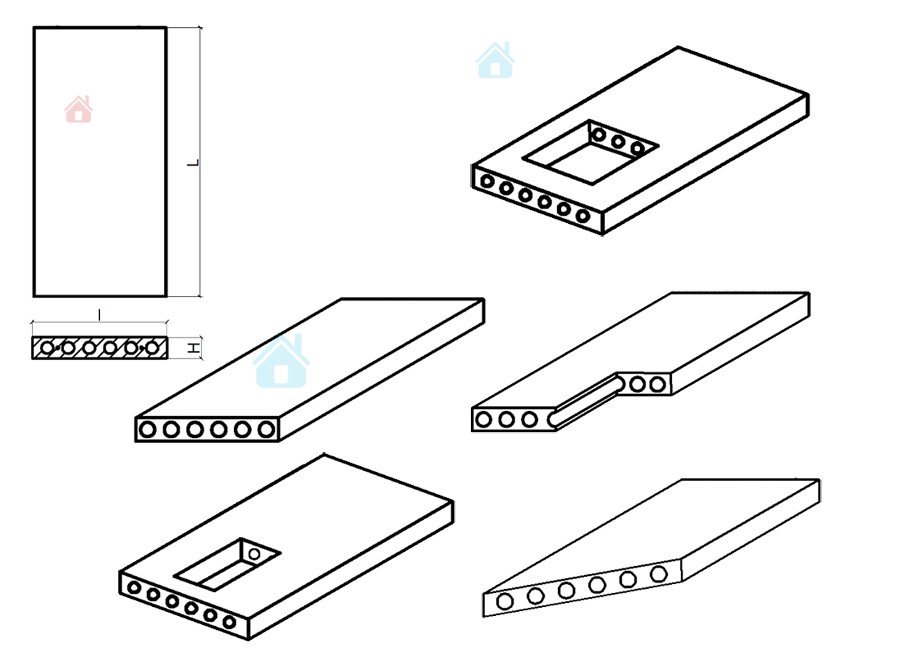 L

l

H