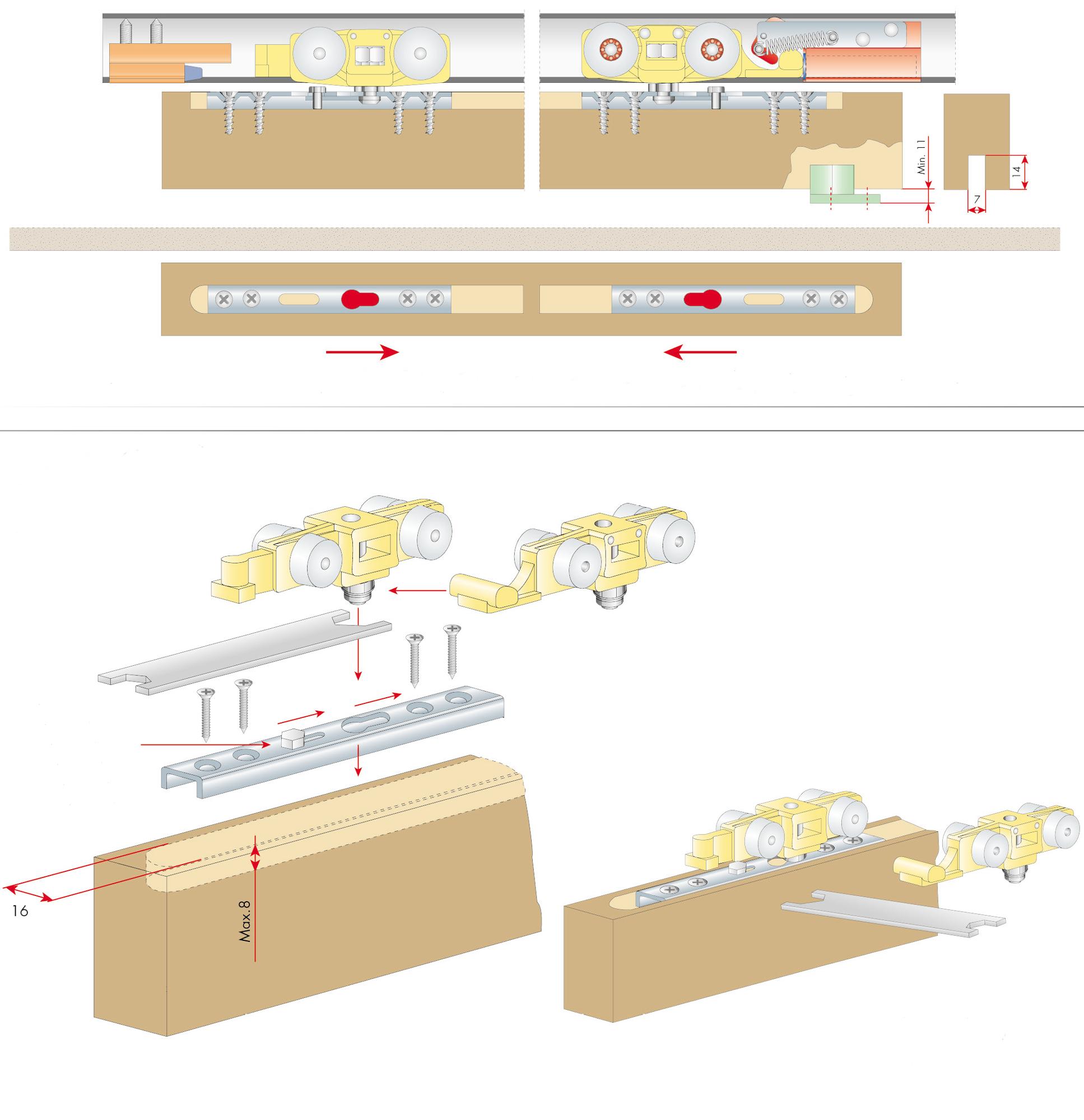 Min. 11

14

7

16

Max.8