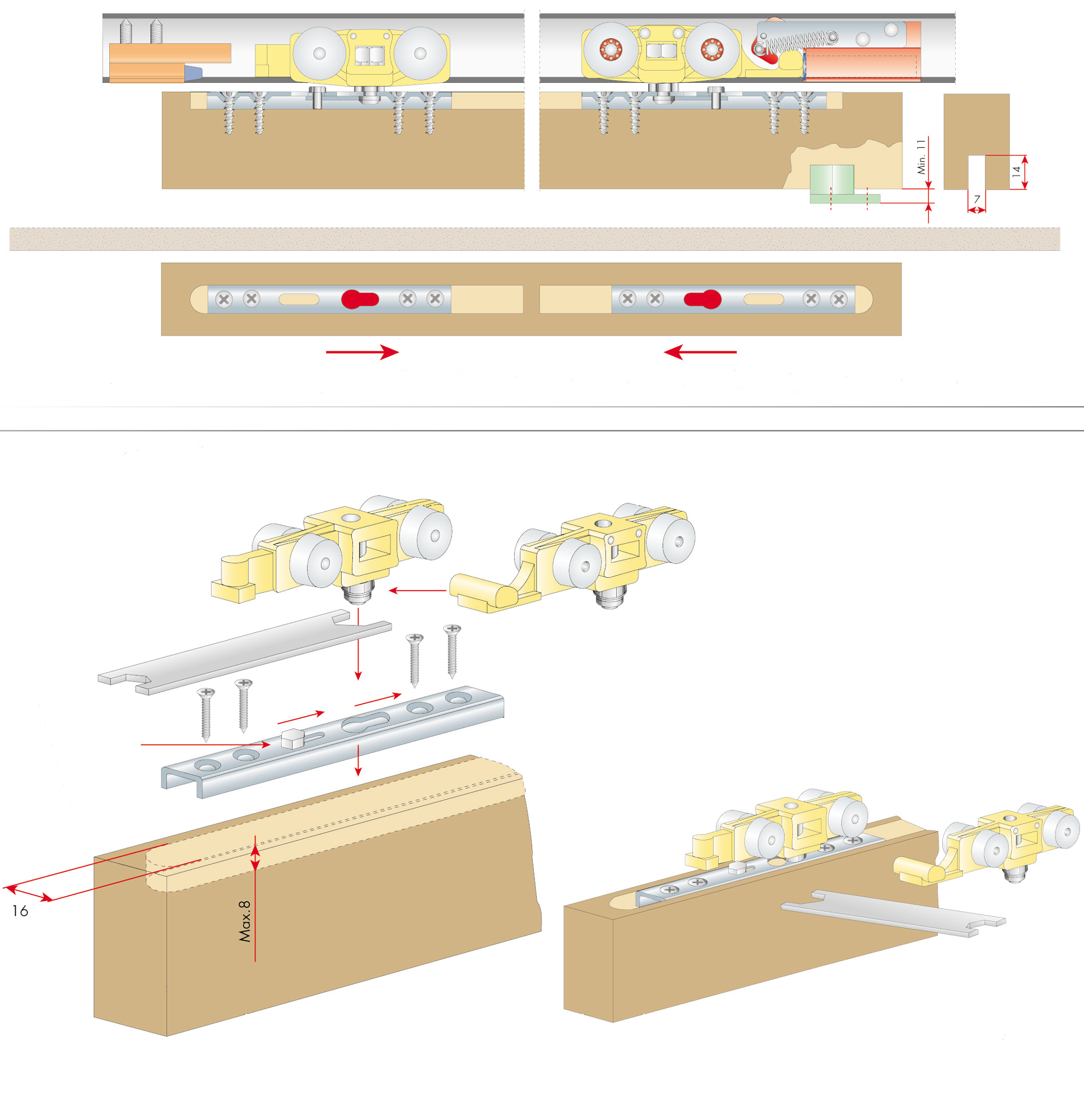 Min. 11
14
7
16
Max.8