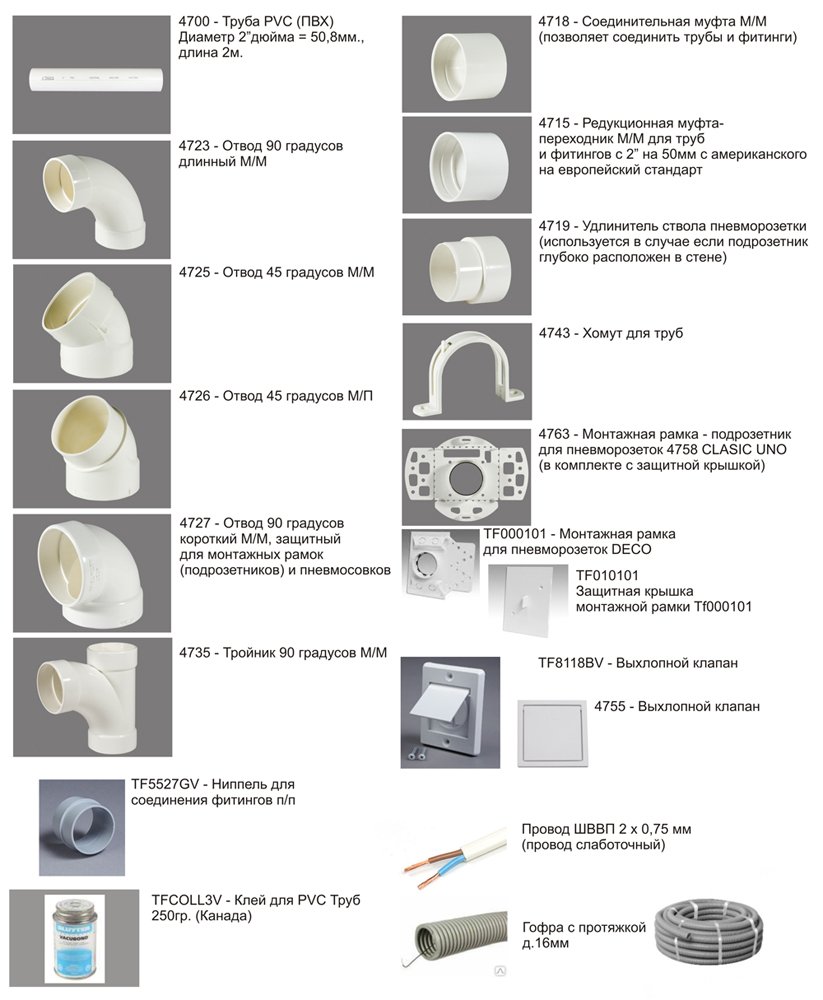 4700 - Труба PVC (ПВХ)
Диаметр 2"дюйма = 50,8мм., длина 2м.

4723 - Отвод 90 градусов длинный М/М

4725 - Отвод 45 градусов М/М

4726 - Отвод 45 градусов М/П

4727 - Отвод 90 градусов короткий М/М, защитный для монтажных рамок (подрозетников) и пневмосовков

4735 - Тройник 90 градусов М/М

TF5527GV - Ниппель для соединения фитингов п/п

TFCOLL3V - Клей для PVC Труб 250гр. (Канада)

4718 - Соединительная муфта М/М (позволяет соединить трубы и фитинги)

4715 - Редукционная муфта-переходник М/М для труб и фитингов с 2" на 50мм с американского на европейский стандарт

4719 - Удлинитель ствола пневморозетки (используется в случае если подрозетник глубоко расположен в стене)

4743 - Хомут для труб

4763 - Монтажная рамка - подрозетник для пневморозеток 4758 CLASIC UNO (в комплекте с защитной крышкой)

TF000101 - Монтажная рамка для пневморозеток DECO

TF010101
Защитная крышка монтажной рамки Tf000101

TF8118BV - Выхлопной клапан

4755 - Выхлопной клапан

Провод ШВВП 2 х 0,75 мм
(провод слаботочный)

Гофра с протяжкой д.16мм