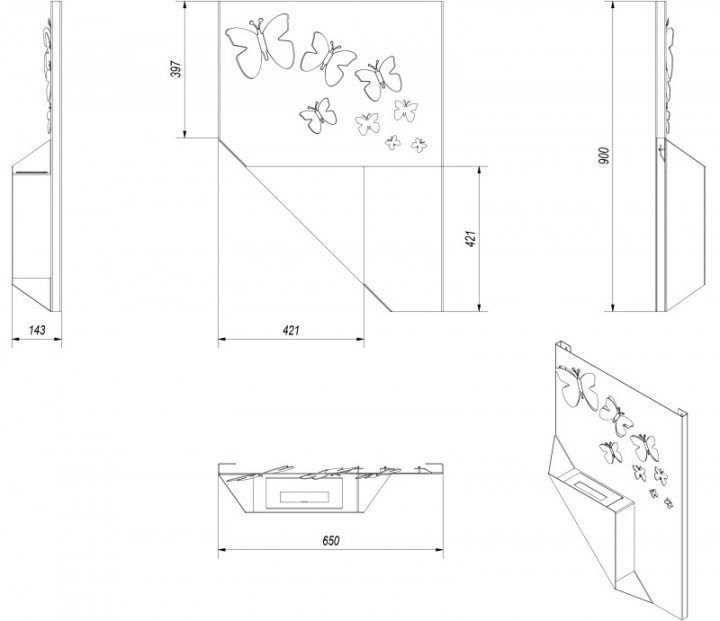 397

900

421

143

421

650