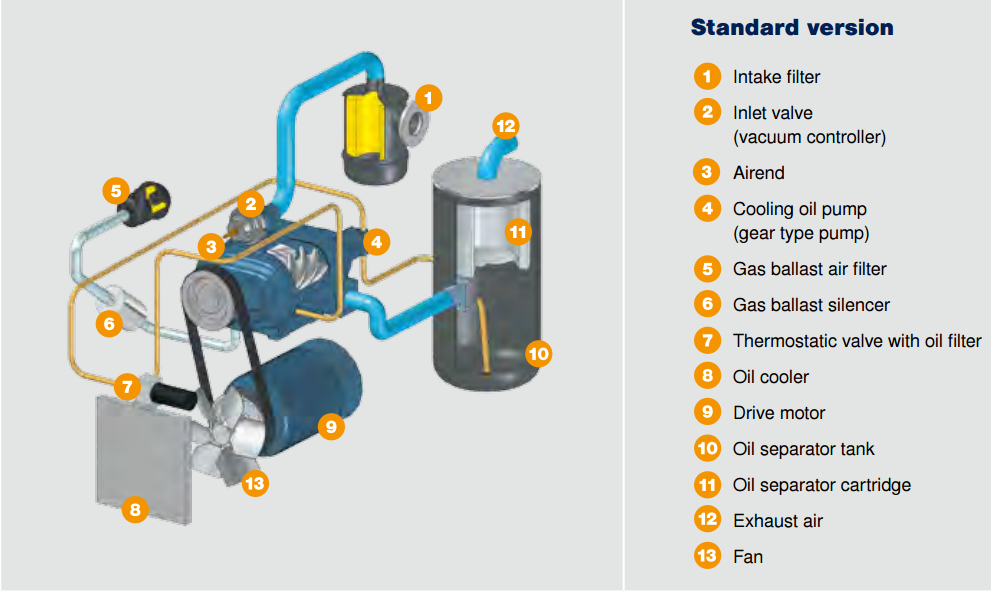 1
12
5
2
3
4
11
6
10
7
9
13
8

Standard version

1 Intake filter
2 Inlet valve (vacuum controller)
3 Airend
4 Cooling oil pump (gear type pump)
5 Gas ballast air filter
6 Gas ballast silencer
7 Thermostatic valve with oil filter
8 Oil cooler
9 Drive motor
10 Oil separator tank
11 Oil separator cartridge
12 Exhaust air
13 Fan