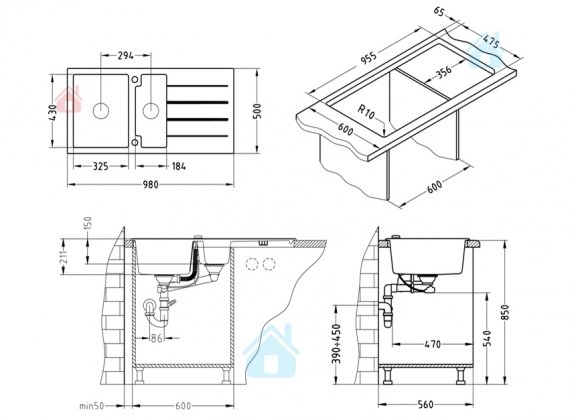 294
430
500
325
184
980
65
475
955
356
R10
600
600
150
211
86
min50
600
390÷450
470
540
850
560